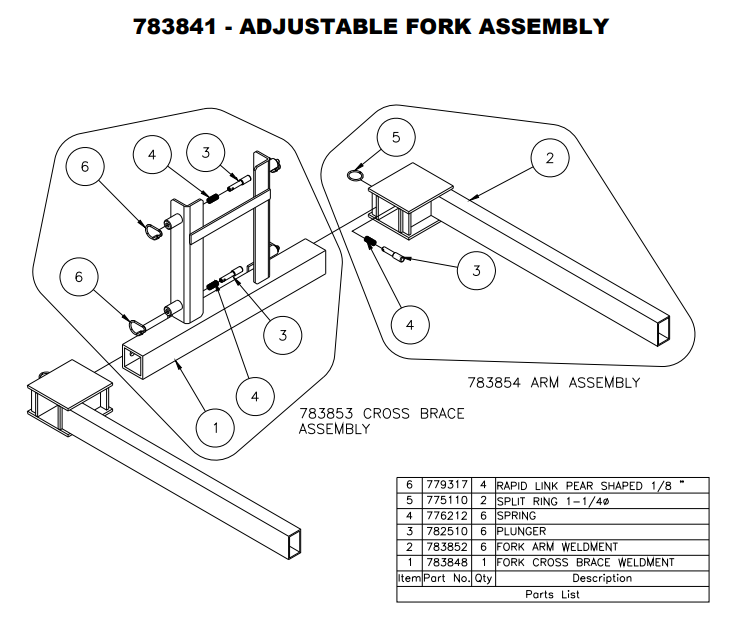 783841 - ADJUSTABLE FORK ASSEMBLY

6
4
3
5
2
6
3
3
4
4
1

783854 ARM ASSEMBLY

783853 CROSS BRACE ASSEMBLY

| 6 | 779317 | 4 | RAPID LINK PEAR SHAPED 1/8 " |
|---|---|---|---|
| 5 | 775110 | 2 | SPLIT RING 1-1/4ø |
| 4 | 776212 | 6 | SPRING |
| 3 | 782510 | 6 | PLUNGER |
| 2 | 783852 | 6 | FORK ARM WELDMENT |
| 1 | 783848 | 1 | FORK CROSS BRACE WELDMENT |
| Item | Part No. | Qty | Description |

Parts List