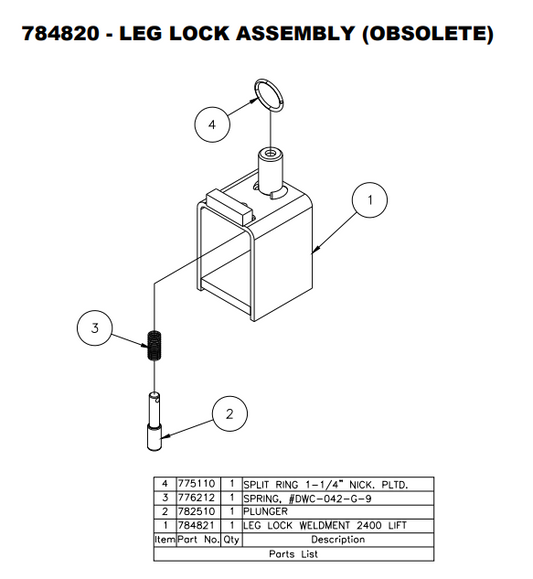 784820 - LEG LOCK ASSEMBLY (OBSOLETE)

4

1

3

2

| 4 | 775110 | 1 | SPLIT RING 1-1/4" NICK. PLTD. |
|---|---|---|---|
| 3 | 776212 | 1 | SPRING, #DWC-042-G-9 |
| 2 | 782510 | 1 | PLUNGER |
| 1 | 784821 | 1 | LEG LOCK WELDMENT 2400 LIFT |
| Item | Part No. | Qty | Description |

Parts List