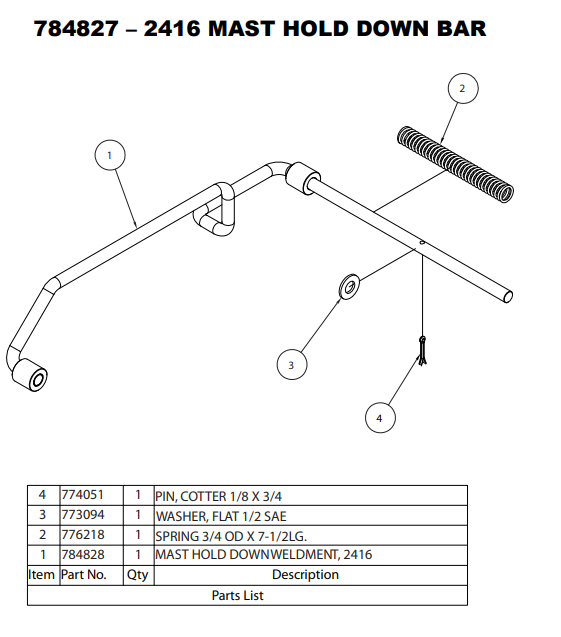 784827 – 2416 MAST HOLD DOWN BAR

2

1

3

4

| 4 | 774051 | 1 | PIN, COTTER 1/8 X 3/4 |
|---|---|---|---|
| 3 | 773094 | 1 | WASHER, FLAT 1/2 SAE |
| 2 | 776218 | 1 | SPRING 3/4 OD X 7-1/2LG. |
| 1 | 784828 | 1 | MAST HOLD DOWNWELDMENT, 2416 |
| Item | Part No. | Qty | Description |

Parts List