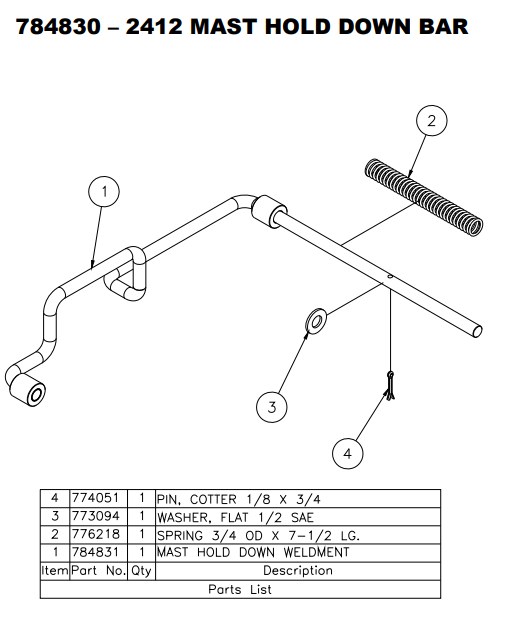 784830 – 2412 MAST HOLD DOWN BAR

2

1

3

4

| 4 | 774051 | 1 | PIN, COTTER 1/8 X 3/4 |
|---|---|---|---|
| 3 | 773094 | 1 | WASHER, FLAT 1/2 SAE |
| 2 | 776218 | 1 | SPRING 3/4 OD X 7-1/2 LG. |
| 1 | 784831 | 1 | MAST HOLD DOWN WELDMENT |
| Item | Part No. | Qty | Description |

Parts List