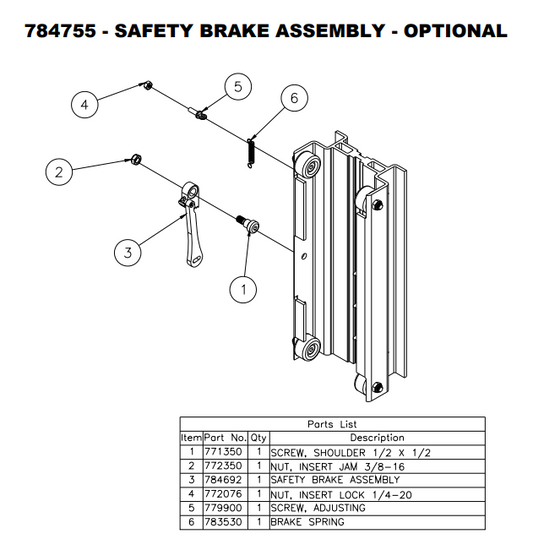 784755 - SAFETY BRAKE ASSEMBLY - OPTIONAL

4
5
6
2
3
1

Parts List

| Item | Part No. | Qty | Description |
|---|---|---|---|
| 1 | 771350 | 1 | SCREW, SHOULDER 1/2 X 1/2 |
| 2 | 772350 | 1 | NUT, INSERT JAM 3/8-16 |
| 3 | 784692 | 1 | SAFETY BRAKE ASSEMBLY |
| 4 | 772076 | 1 | NUT, INSERT LOCK 1/4-20 |
| 5 | 779900 | 1 | SCREW, ADJUSTING |
| 6 | 783530 | 1 | BRAKE SPRING |