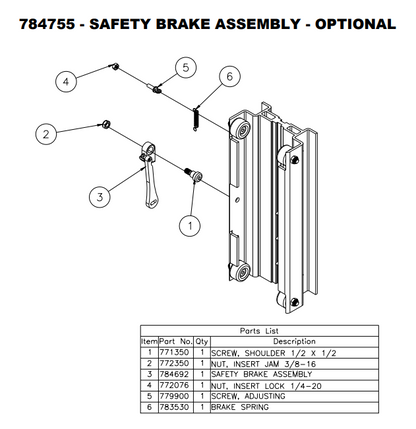 784755 - SAFETY BRAKE ASSEMBLY - OPTIONAL

4

5

6

2

3

1

Parts List

| Item | Part No. | Qty | Description |
|---|---|---|---|
| 1 | 771350 | 1 | SCREW, SHOULDER 1/2 X 1/2 |
| 2 | 772350 | 1 | NUT, INSERT JAM 3/8-16 |
| 3 | 784692 | 1 | SAFETY BRAKE ASSEMBLY |
| 4 | 772076 | 1 | NUT, INSERT LOCK 1/4-20 |
| 5 | 779900 | 1 | SCREW, ADJUSTING |
| 6 | 783530 | 1 | BRAKE SPRING |