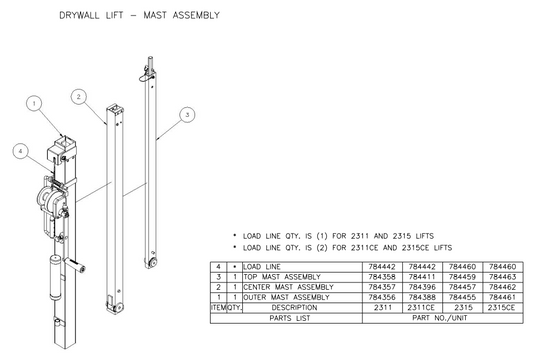 DRYWALL LIFT – MAST ASSEMBLY

1

2

3

4

• LOAD LINE QTY. IS (1) FOR 2311 AND 2315 LIFTS
• LOAD LINE QTY. IS (2) FOR 2311CE AND 2315CE LIFTS

| 4 | • | LOAD LINE | 784442 | 784442 | 784460 | 784460 |
|---|---|---|---|---|---|---|
| 3 | 1 | TOP MAST ASSEMBLY | 784358 | 784411 | 784459 | 784463 |
| 2 | 1 | CENTER MAST ASSEMBLY | 784357 | 784396 | 784457 | 784462 |
| 1 | 1 | OUTER MAST ASSEMBLY | 784356 | 784388 | 784455 | 784461 |
| ITEM | QTY. | DESCRIPTION | 2311 | 2311CE | 2315 | 2315CE |
| PARTS LIST | | | PART NO./UNIT | | | |