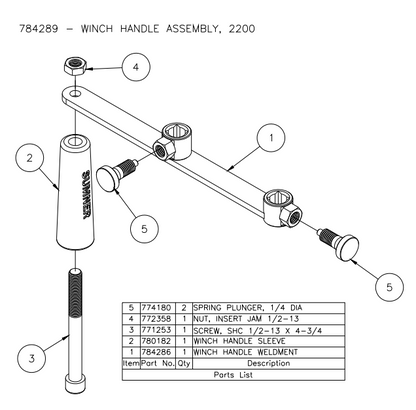 784289 - WINCH HANDLE ASSEMBLY, 2200

4

1

2

SUMNER

5

5

3

| 5 | 774180 | 2 | SPRING PLUNGER, 1/4 DIA |
|---|---|---|---|
| 4 | 772358 | 1 | NUT, INSERT JAM 1/2-13 |
| 3 | 771253 | 1 | SCREW, SHC 1/2-13 X 4-3/4 |
| 2 | 780182 | 1 | WINCH HANDLE SLEEVE |
| 1 | 784286 | 1 | WINCH HANDLE WELDMENT |
| Item | Part No. | Qty | Description |
| Parts List | | | |