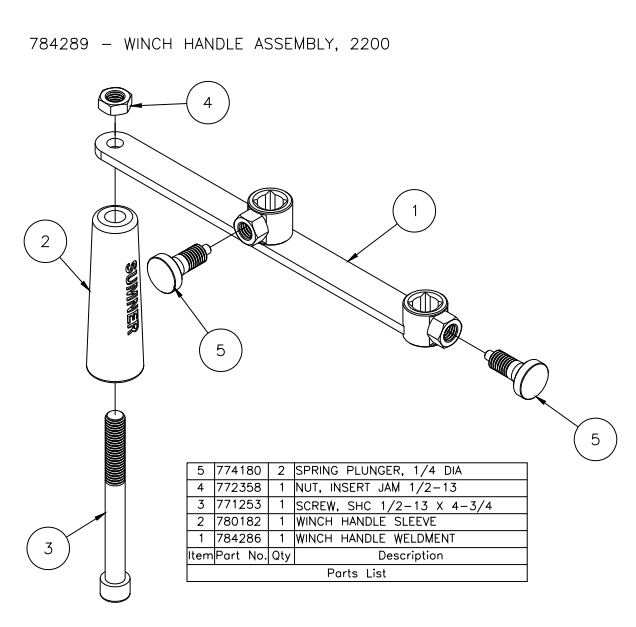 784289 – WINCH HANDLE ASSEMBLY, 2200

4

1

2

SUMNER

5

5

3

| 5 | 774180 | 2 | SPRING PLUNGER, 1/4 DIA |
|---|---|---|---|
| 4 | 772358 | 1 | NUT, INSERT JAM 1/2-13 |
| 3 | 771253 | 1 | SCREW, SHC 1/2-13 X 4-3/4 |
| 2 | 780182 | 1 | WINCH HANDLE SLEEVE |
| 1 | 784286 | 1 | WINCH HANDLE WELDMENT |
| Item | Part No. | Qty | Description |

Parts List