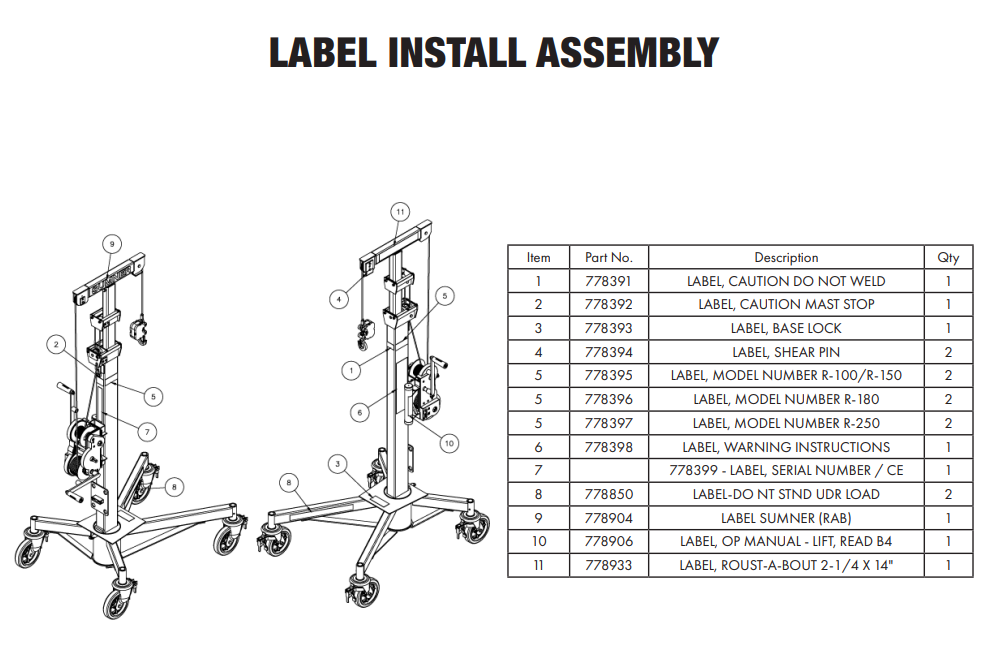 LABEL INSTALL ASSEMBLY

9
2
5
7
8
11
4
5
1
6
10
3
8

| Item | Part No. | Description | Qty |
|---|---|---|---|
| 1 | 778391 | LABEL, CAUTION DO NOT WELD | 1 |
| 2 | 778392 | LABEL, CAUTION MAST STOP | 1 |
| 3 | 778393 | LABEL, BASE LOCK | 1 |
| 4 | 778394 | LABEL, SHEAR PIN | 2 |
| 5 | 778395 | LABEL, MODEL NUMBER R-100/R-150 | 2 |
| 5 | 778396 | LABEL, MODEL NUMBER R-180 | 2 |
| 5 | 778397 | LABEL, MODEL NUMBER R-250 | 2 |
| 6 | 778398 | LABEL, WARNING INSTRUCTIONS | 1 |
| 7 | | 778399 - LABEL, SERIAL NUMBER / CE | 1 |
| 8 | 778850 | LABEL-DO NT STND UDR LOAD | 2 |
| 9 | 778904 | LABEL SUMNER (RAB) | 1 |
| 10 | 778906 | LABEL, OP MANUAL - LIFT, READ B4 | 1 |
| 11 | 778933 | LABEL, ROUST-A-BOUT 2-1/4 X 14" | 1 |