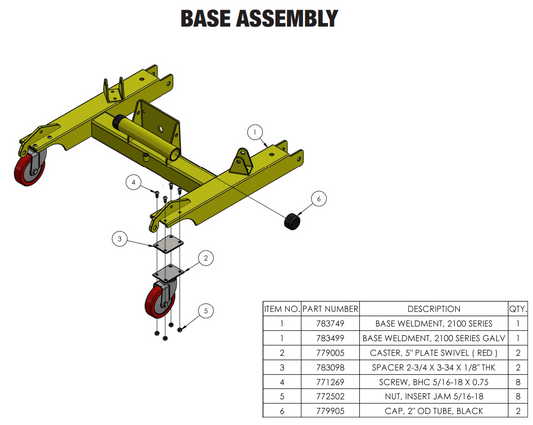 BASE ASSEMBLY

1

4

6

3

2

5

| ITEM NO. | PART NUMBER | DESCRIPTION | QTY. |
|---|---|---|---|
| 1 | 783749 | BASE WELDMENT, 2100 SERIES | 1 |
| 1 | 783499 | BASE WELDMENT, 2100 SERIES GALV | 1 |
| 2 | 779005 | CASTER, 5" PLATE SWIVEL ( RED ) | 2 |
| 3 | 783098 | SPACER 2-3/4 X 3-34 X 1/8" THK | 2 |
| 4 | 771269 | SCREW, BHC 5/16-18 X 0.75 | 8 |
| 5 | 772502 | NUT, INSERT JAM 5/16-18 | 8 |
| 6 | 779905 | CAP, 2" OD TUBE, BLACK | 2 |