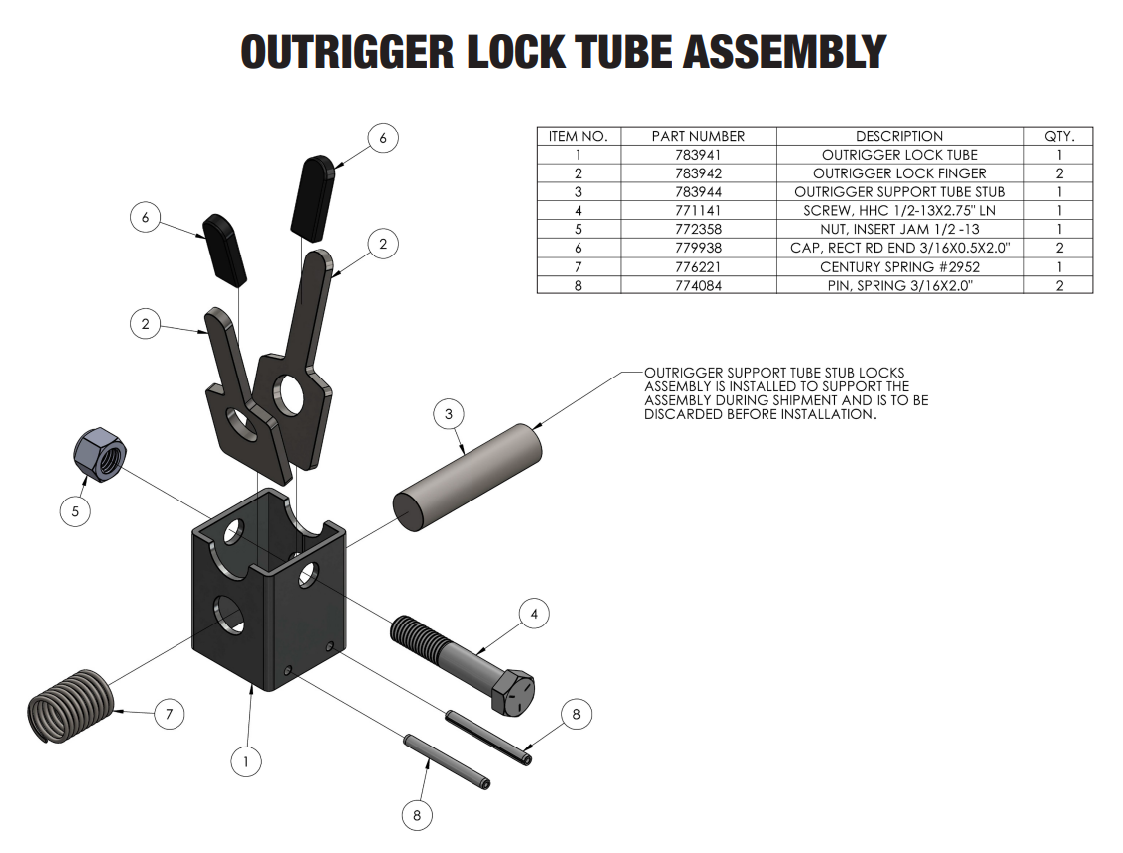 OUTRIGGER LOCK TUBE ASSEMBLY

| ITEM NO. | PART NUMBER | DESCRIPTION | QTY. |
|---|---|---|---|
| 1 | 783941 | OUTRIGGER LOCK TUBE | 1 |
| 2 | 783942 | OUTRIGGER LOCK FINGER | 2 |
| 3 | 783944 | OUTRIGGER SUPPORT TUBE STUB | 1 |
| 4 | 771141 | SCREW, HHC 1/2-13X2.75" LN | 1 |
| 5 | 772358 | NUT, INSERT JAM 1/2 -13 | 1 |
| 6 | 779938 | CAP, RECT RD END 3/16X0.5X2.0" | 2 |
| 7 | 776221 | CENTURY SPRING #2952 | 1 |
| 8 | 774084 | PIN, SPRING 3/16X2.0" | 2 |

OUTRIGGER SUPPORT TUBE STUB LOCKS ASSEMBLY IS INSTALLED TO SUPPORT THE ASSEMBLY DURING SHIPMENT AND IS TO BE DISCARDED BEFORE INSTALLATION.

6
6
2
2
3
5
4
7
8
1
8