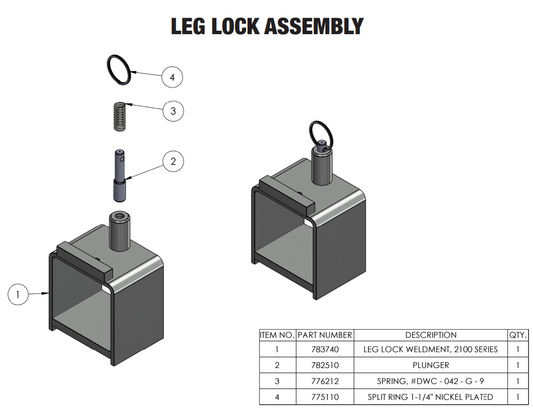 LEG LOCK ASSEMBLY

4

3

2

1

| ITEM NO. | PART NUMBER | DESCRIPTION | QTY. |
|---|---|---|---|
| 1 | 783740 | LEG LOCK WELDMENT, 2100 SERIES | 1 |
| 2 | 782510 | PLUNGER | 1 |
| 3 | 776212 | SPRING, #DWC - 042 - G - 9 | 1 |
| 4 | 775110 | SPLIT RING 1-1/4" NICKEL PLATED | 1 |