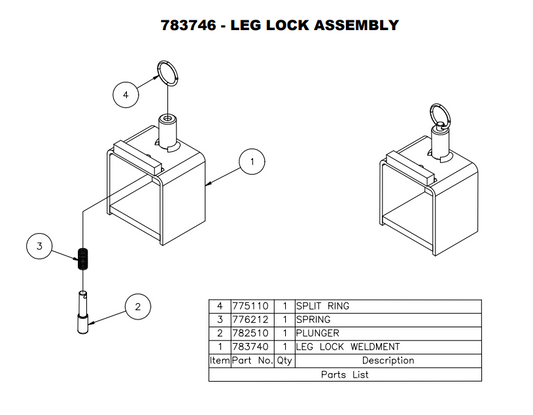 783746 - LEG LOCK ASSEMBLY

4

1

3

2

| 4 | 775110 | 1 | SPLIT RING |
|---|---|---|---|
| 3 | 776212 | 1 | SPRING |
| 2 | 782510 | 1 | PLUNGER |
| 1 | 783740 | 1 | LEG LOCK WELDMENT |
| Item | Part No. | Qty | Description |
| Parts List | | | |