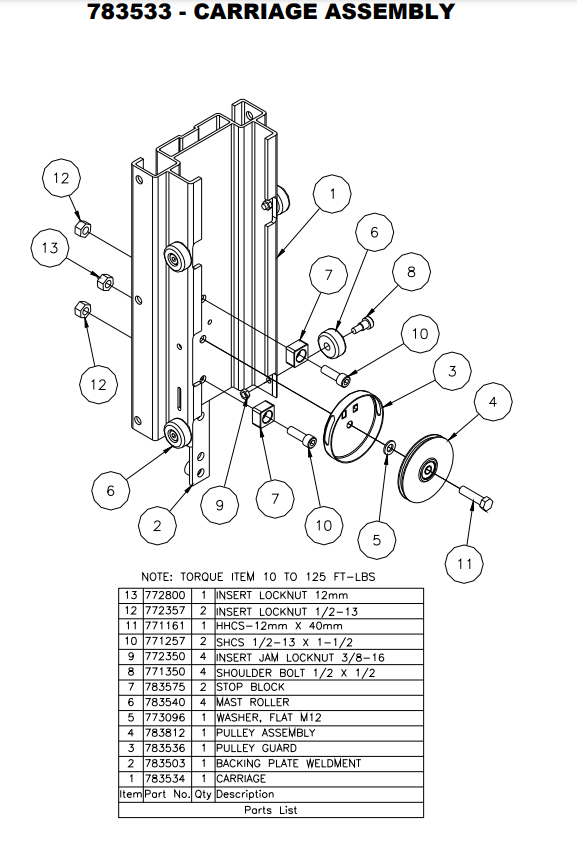 783533 - CARRIAGE ASSEMBLY

12
13
12
1
6
7
8
10
3
4
6
2
9
7
10
5
11

NOTE: TORQUE ITEM 10 TO 125 FT-LBS

| 13 | 772800 | 1 | INSERT LOCKNUT 12mm |
|---|---|---|---|
| 12 | 772357 | 2 | INSERT LOCKNUT 1/2-13 |
| 11 | 771161 | 1 | HHCS-12mm X 40mm |
| 10 | 771257 | 2 | SHCS 1/2-13 X 1-1/2 |
| 9 | 772350 | 4 | INSERT JAM LOCKNUT 3/8-16 |
| 8 | 771350 | 4 | SHOULDER BOLT 1/2 X 1/2 |
| 7 | 783575 | 2 | STOP BLOCK |
| 6 | 783540 | 4 | MAST ROLLER |
| 5 | 773096 | 1 | WASHER, FLAT M12 |
| 4 | 783812 | 1 | PULLEY ASSEMBLY |
| 3 | 783536 | 1 | PULLEY GUARD |
| 2 | 783503 | 1 | BACKING PLATE WELDMENT |
| 1 | 783534 | 1 | CARRIAGE |
| Item | Part No. | Qty | Description |

Parts List