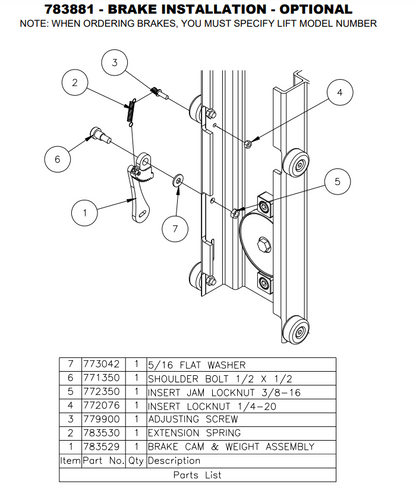 783881 - BRAKE INSTALLATION - OPTIONAL
NOTE: WHEN ORDERING BRAKES, YOU MUST SPECIFY LIFT MODEL NUMBER

3
2
4
6
5
1
7

| 7 | 773042 | 1 | 5/16 FLAT WASHER |
|---|---|---|---|
| 6 | 771350 | 1 | SHOULDER BOLT 1/2 X 1/2 |
| 5 | 772350 | 1 | INSERT JAM LOCKNUT 3/8-16 |
| 4 | 772076 | 1 | INSERT LOCKNUT 1/4-20 |
| 3 | 779900 | 1 | ADJUSTING SCREW |
| 2 | 783530 | 1 | EXTENSION SPRING |
| 1 | 783529 | 1 | BRAKE CAM & WEIGHT ASSEMBLY |
| Item | Part No. | Qty | Description |

Parts List