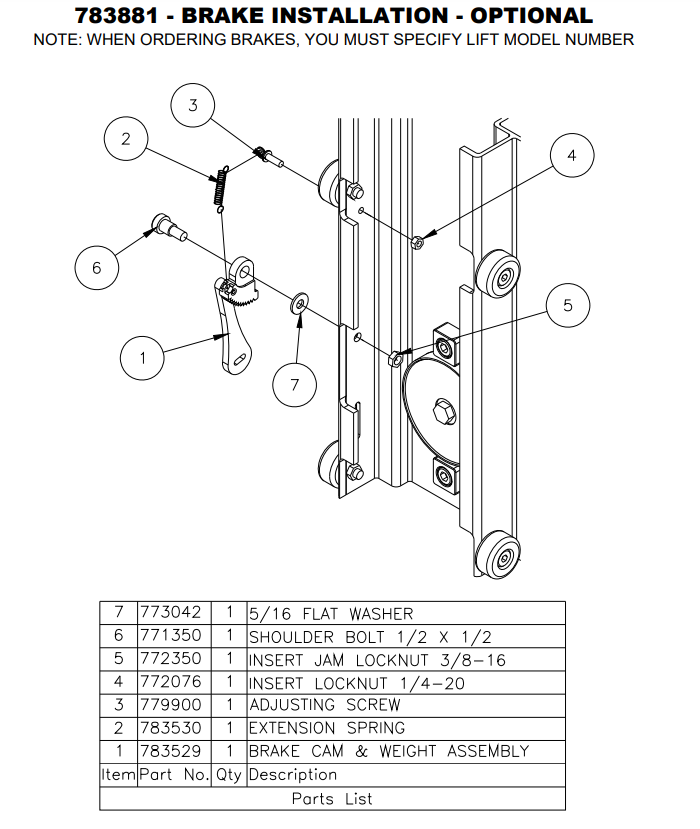 783881 - BRAKE INSTALLATION - OPTIONAL
NOTE: WHEN ORDERING BRAKES, YOU MUST SPECIFY LIFT MODEL NUMBER

3
2
4
6
5
1
7

| 7 | 773042 | 1 | 5/16 FLAT WASHER |
|---|---|---|---|
| 6 | 771350 | 1 | SHOULDER BOLT 1/2 X 1/2 |
| 5 | 772350 | 1 | INSERT JAM LOCKNUT 3/8-16 |
| 4 | 772076 | 1 | INSERT LOCKNUT 1/4-20 |
| 3 | 779900 | 1 | ADJUSTING SCREW |
| 2 | 783530 | 1 | EXTENSION SPRING |
| 1 | 783529 | 1 | BRAKE CAM & WEIGHT ASSEMBLY |
| Item | Part No. | Qty | Description |

Parts List