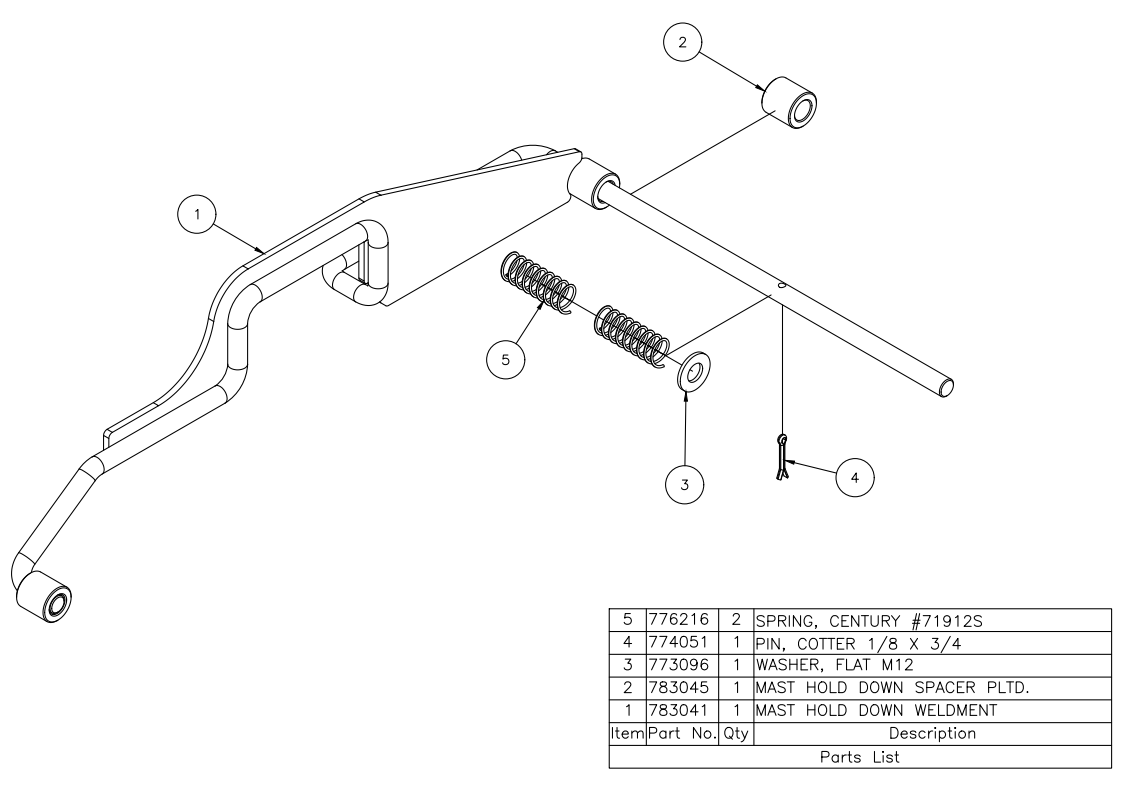 2

1

5

3

4

| 5 | 776216 | 2 | SPRING, CENTURY #71912S |
|---|---|---|---|
| 4 | 774051 | 1 | PIN, COTTER 1/8 X 3/4 |
| 3 | 773096 | 1 | WASHER, FLAT M12 |
| 2 | 783045 | 1 | MAST HOLD DOWN SPACER PLTD. |
| 1 | 783041 | 1 | MAST HOLD DOWN WELDMENT |
| Item | Part No. | Qty | Description |

Parts List