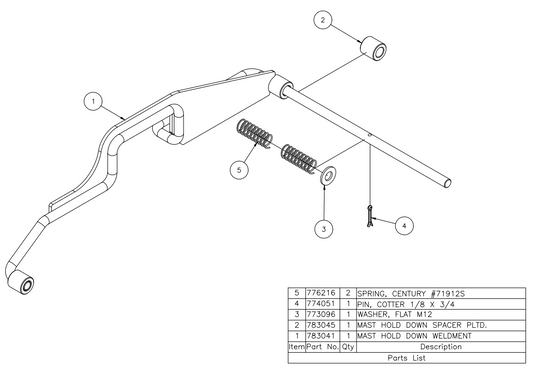 2

1

5

3

4

| 5 | 776216 | 2 | SPRING, CENTURY #71912S |
|---|---|---|---|
| 4 | 774051 | 1 | PIN, COTTER 1/8 X 3/4 |
| 3 | 773096 | 1 | WASHER, FLAT M12 |
| 2 | 783045 | 1 | MAST HOLD DOWN SPACER PLTD. |
| 1 | 783041 | 1 | MAST HOLD DOWN WELDMENT |
| Item | Part No. | Qty | Description |

Parts List