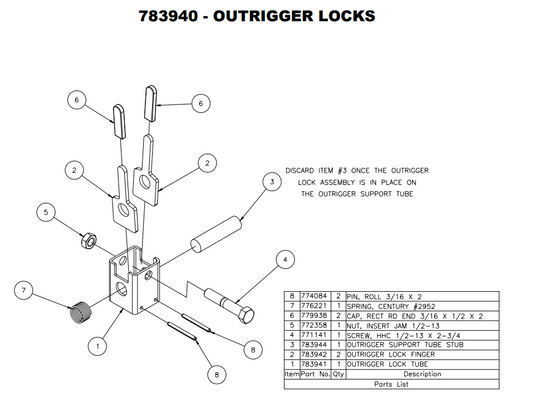 783940 - OUTRIGGER LOCKS

6
6
2
2
DISCARD ITEM #3 ONCE THE OUTRIGGER LOCK ASSEMBLY IS IN PLACE ON THE OUTRIGGER SUPPORT TUBE
3
5
4
7
1
8
8

| 8 | 774084 | 2 | PIN, ROLL 3/16 X 2 |
|---|---|---|---|
| 7 | 776221 | 1 | SPRING, CENTURY #2952 |
| 6 | 779938 | 2 | CAP, RECT RD END 3/16 X 1/2 X 2 |
| 5 | 772358 | 1 | NUT, INSERT JAM 1/2-13 |
| 4 | 771141 | 1 | SCREW, HHC 1/2-13 X 2-3/4 |
| 3 | 783944 | 1 | OUTRIGGER SUPPORT TUBE STUB |
| 2 | 783942 | 2 | OUTRIGGER LOCK FINGER |
| 1 | 783941 | 1 | OUTRIGGER LOCK TUBE |
| Item | Part No. | Qty | Description |

Parts List