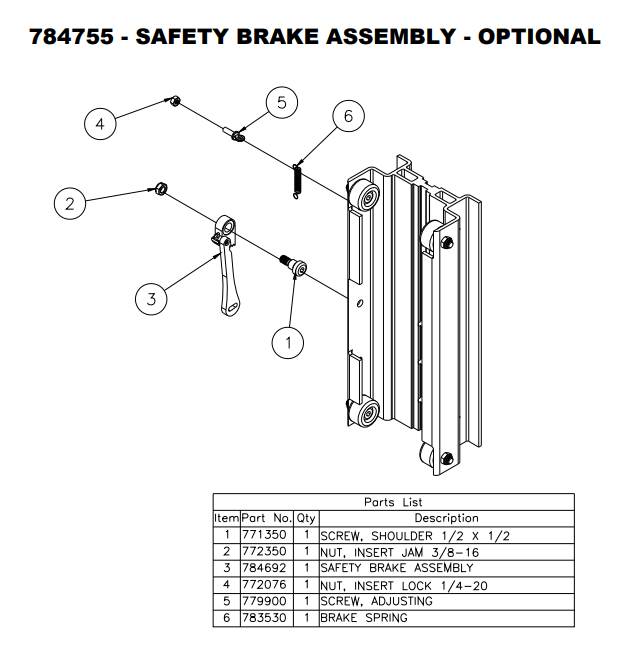 784755 - SAFETY BRAKE ASSEMBLY - OPTIONAL

4
5
6
2
3
1

Parts List

| Item | Part No. | Qty | Description |
|---|---|---|---|
| 1 | 771350 | 1 | SCREW, SHOULDER 1/2 X 1/2 |
| 2 | 772350 | 1 | NUT, INSERT JAM 3/8-16 |
| 3 | 784692 | 1 | SAFETY BRAKE ASSEMBLY |
| 4 | 772076 | 1 | NUT, INSERT LOCK 1/4-20 |
| 5 | 779900 | 1 | SCREW, ADJUSTING |
| 6 | 783530 | 1 | BRAKE SPRING |