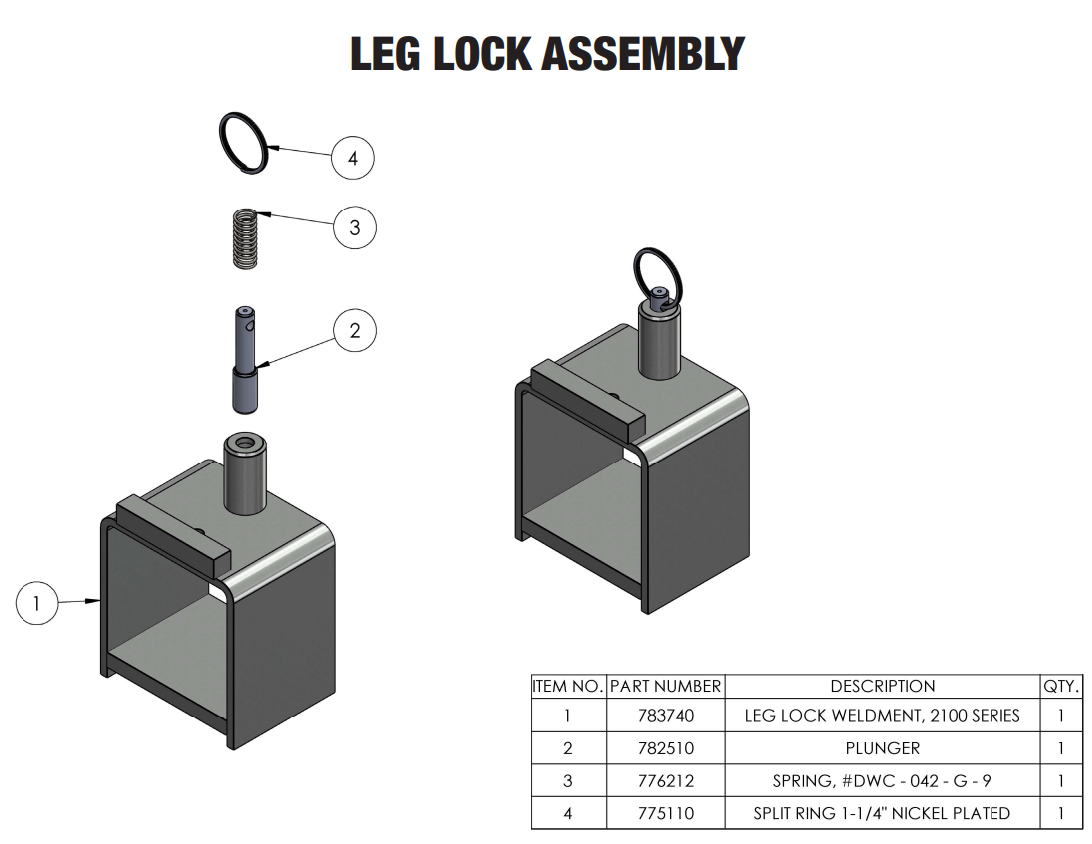 LEG LOCK ASSEMBLY

4

3

2

1

| ITEM NO. | PART NUMBER | DESCRIPTION | QTY. |
|---|---|---|---|
| 1 | 783740 | LEG LOCK WELDMENT, 2100 SERIES | 1 |
| 2 | 782510 | PLUNGER | 1 |
| 3 | 776212 | SPRING, #DWC - 042 - G - 9 | 1 |
| 4 | 775110 | SPLIT RING 1-1/4" NICKEL PLATED | 1 |